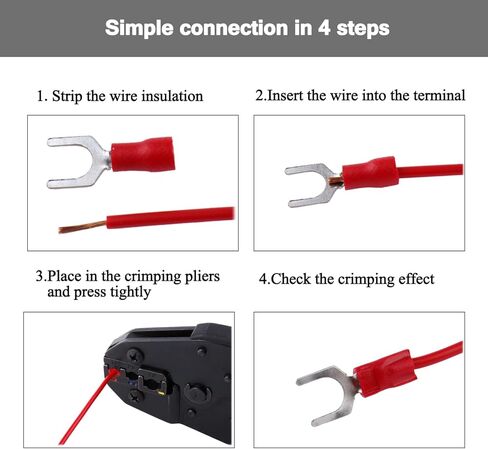 Simple connection in 4 steps

1. Strip the wire insulation

2.Insert the wire into the terminal

3.Place in the crimping pliers and press tightly

4.Check the crimping effect