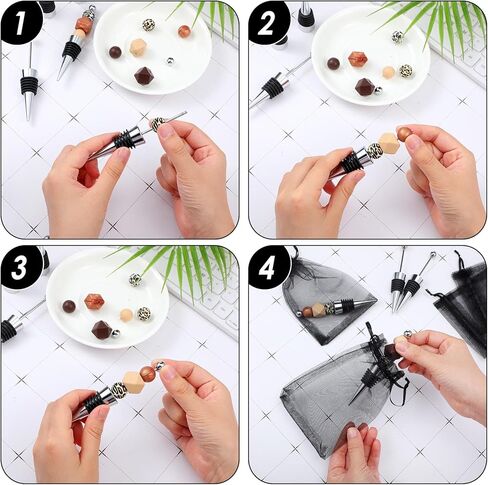 1

2

3

4