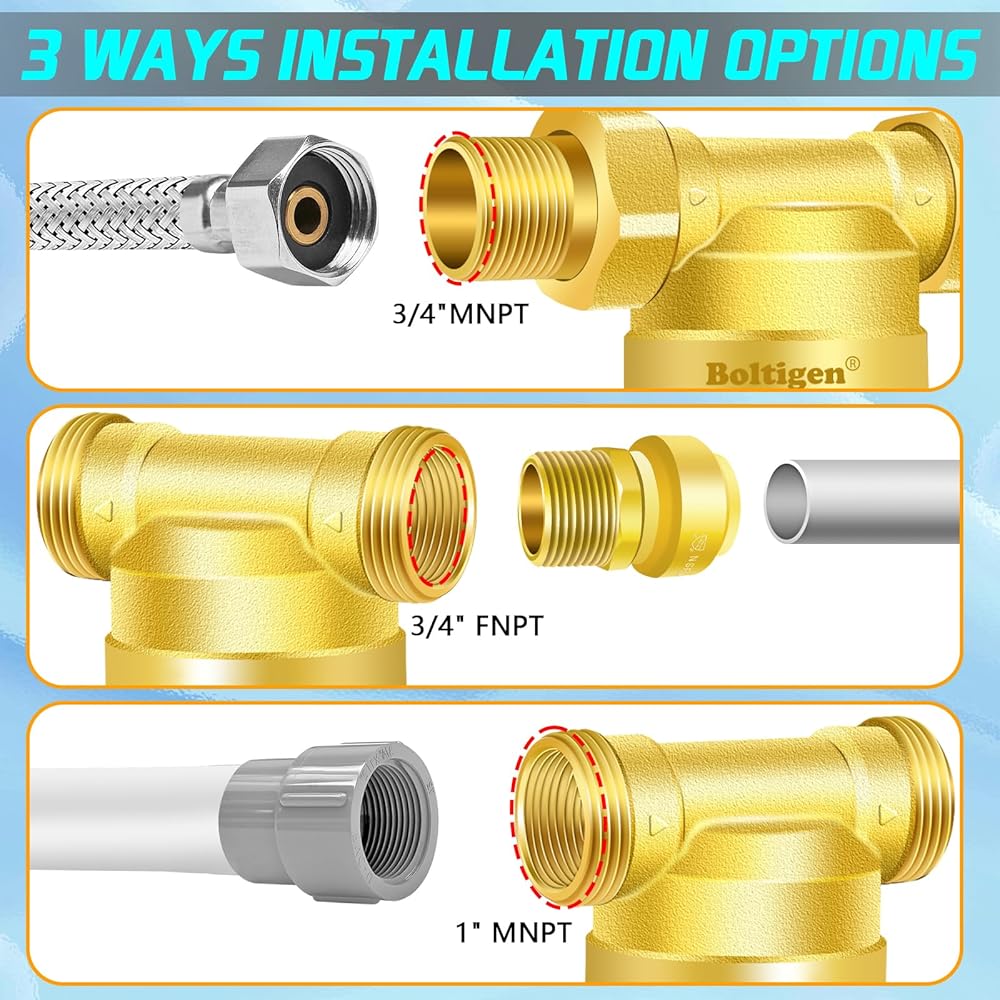 3 WAYS INSTALLATION OPTIONS

3/4"MNPT

Boltigen®

3/4" FNPT

1" MNPT