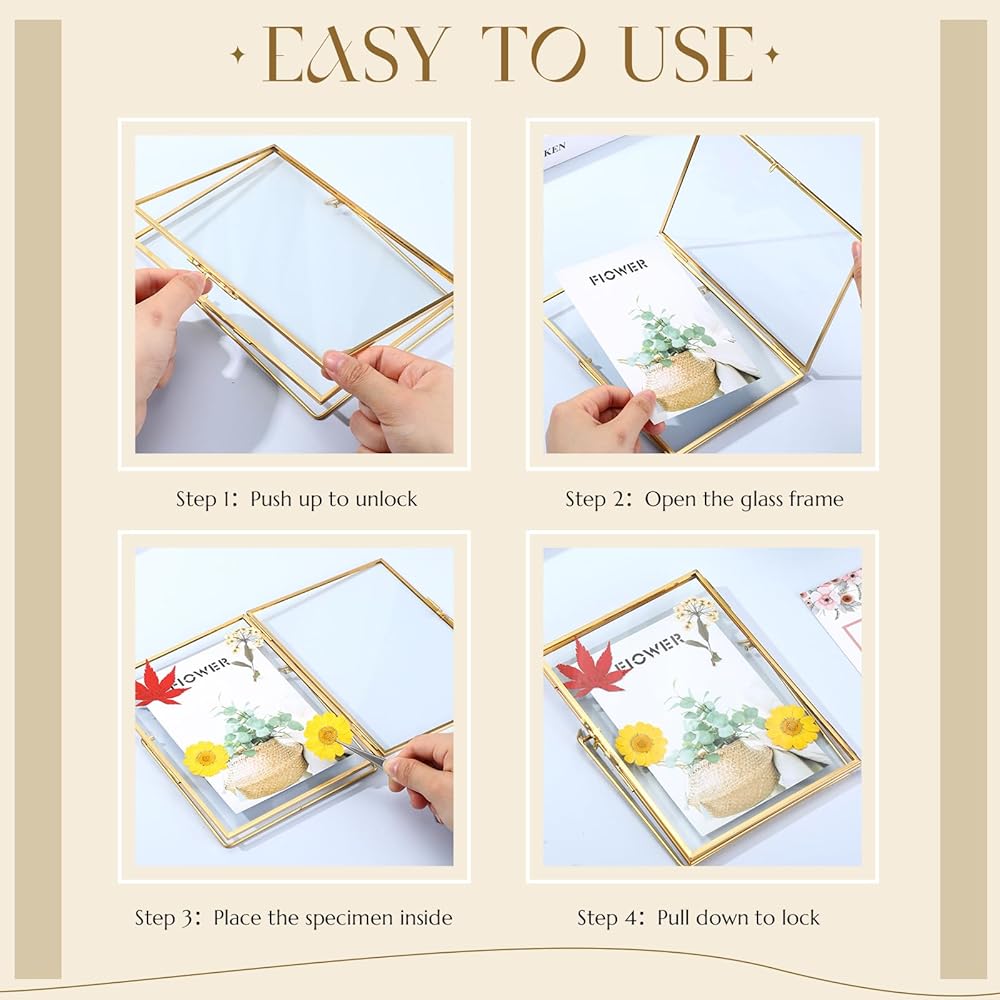 EASY TO USE

KEN

FLOWER

Step 1: Push up to unlock

Step 2: Open the glass frame

FLOWER

FLOWER

Step 3: Place the specimen inside

Step 4: Pull down to lock