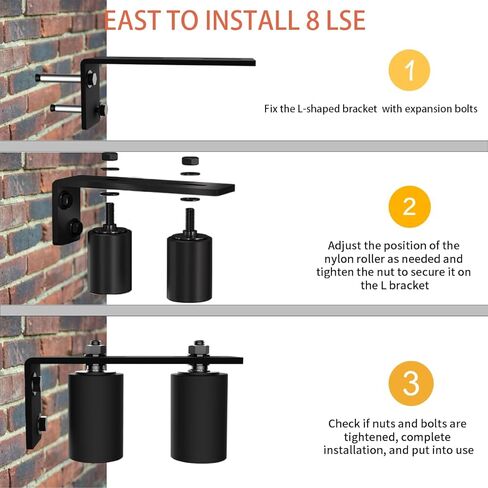 EAST TO INSTALL 8 LSE

1

Fix the L-shaped bracket with expansion bolts

2

Adjust the position of the nylon roller as needed and tighten the nut to secure it on the L bracket

3

Check if nuts and bolts are tightened, complete installation, and put into use