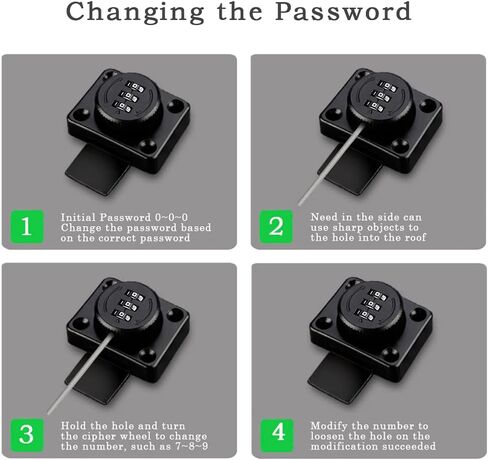 Changing the Password

1

Initial Password 0~0~0
Change the password based on the correct password

2

Need in the side can use sharp objects to the hole into the roof

3

Hold the hole and turn the cipher wheel to change the number, such as 7~8~9

4

Modify the number to loosen the hole on the modification succeeded