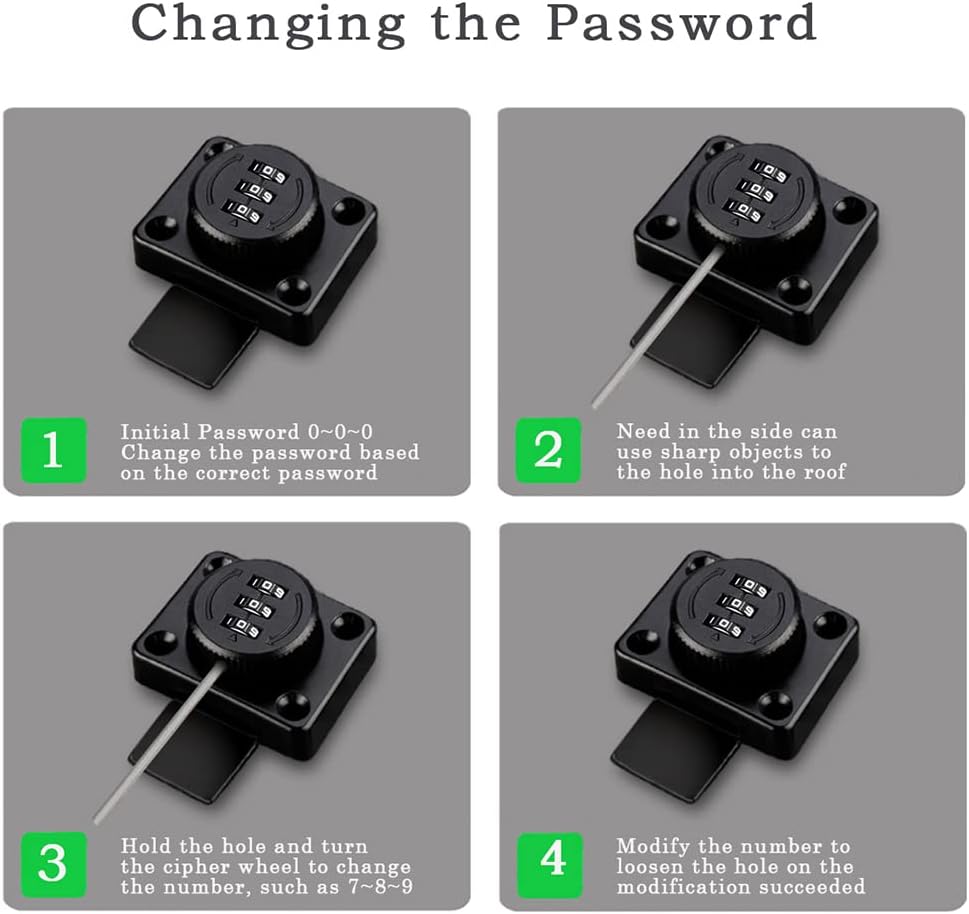 Changing the Password

1
Initial Password 0~0~0
Change the password based on the correct password

2
Need in the side can use sharp objects to the hole into the roof

3
Hold the hole and turn the cipher wheel to change the number, such as 7~8~9

4
Modify the number to loosen the hole on the modification succeeded