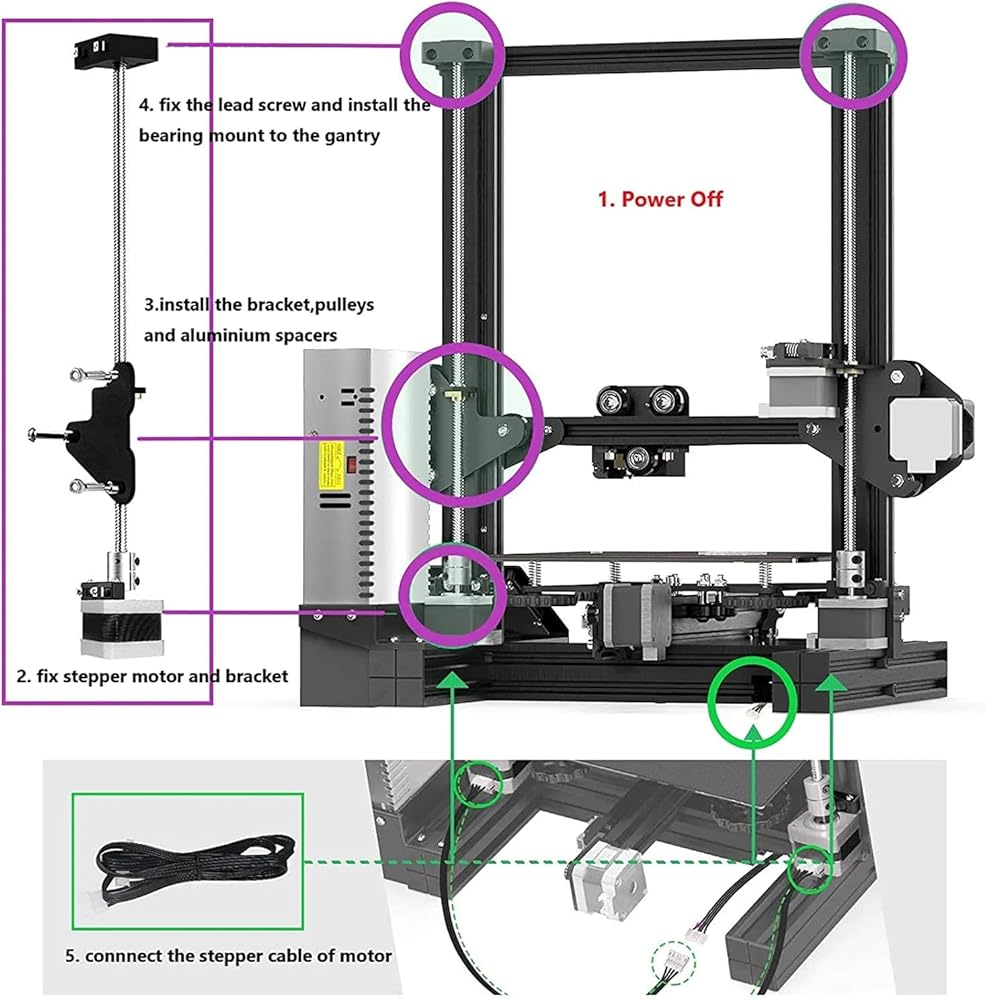 4. fix the lead screw and install the bearing mount to the gantry

1. Power Off

3.install the bracket,pulleys and aluminium spacers

2. fix stepper motor and bracket

5. connnect the stepper cable of motor