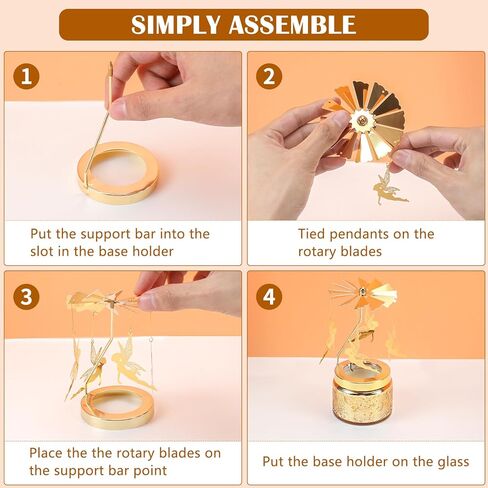 SIMPLY ASSEMBLE

1

Put the support bar into the slot in the base holder

2

Tied pendants on the rotary blades

3

Place the the rotary blades on the support bar point

4

Put the base holder on the glass