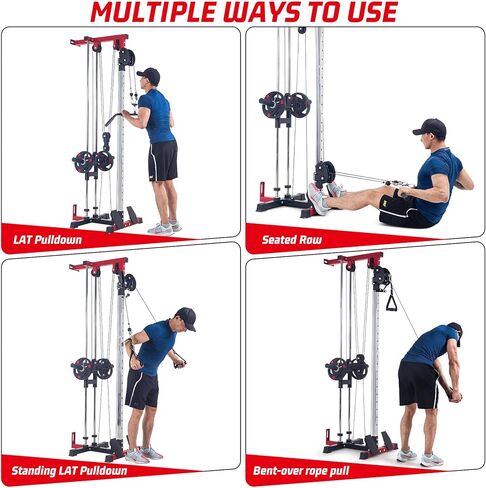 MULTIPLE WAYS TO USE

LAT Pulldown

Seated Row

Standing LAT Pulldown

Bent-over rope pull