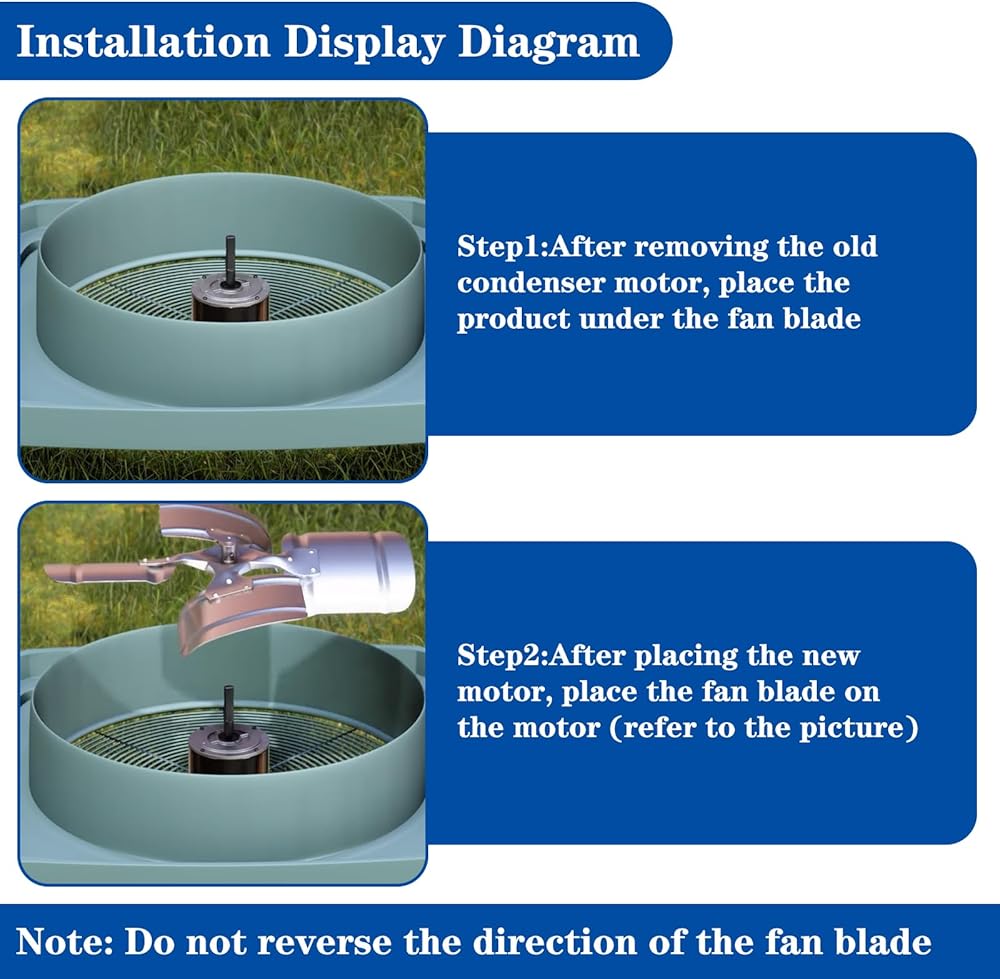 Installation Display Diagram

Step1:After removing the old condenser motor, place the product under the fan blade

Step2:After placing the new motor, place the fan blade on the motor (refer to the picture)

Note: Do not reverse the direction of the fan blade