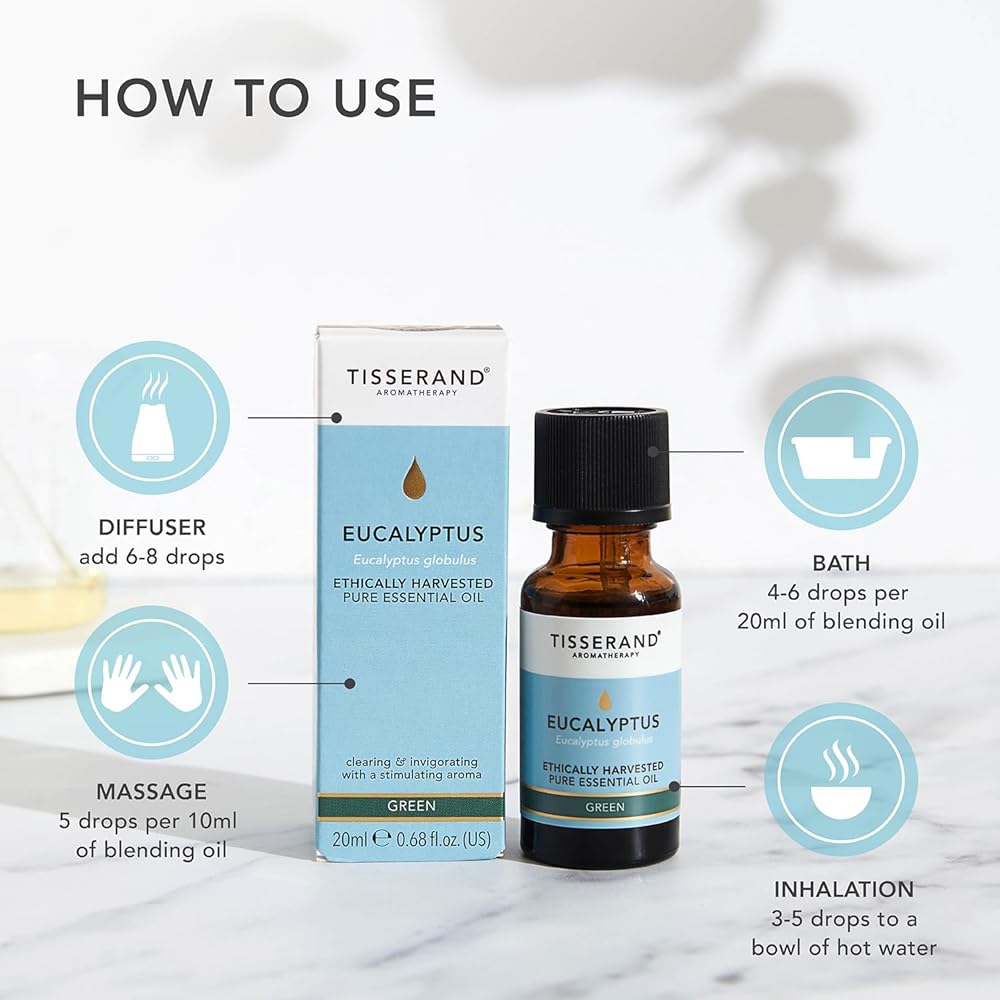 HOW TO USE

DIFFUSER
add 6-8 drops

MASSAGE
5 drops per 10ml of blending oil

TISSERAND®
AROMATHERAPY

EUCALYPTUS
Eucalyptus globulus
ETHICALLY HARVESTED PURE ESSENTIAL OIL

clearing & invigorating with a stimulating aroma

GREEN

20ml ℮ 0.68 fl.oz. (US)

TISSERAND®
AROMATHERAPY

EUCALYPTUS
Eucalyptus globulus
ETHICALLY HARVESTED PURE ESSENTIAL OIL

GREEN

BATH
4-6 drops per 20ml of blending oil

INHALATION
3-5 drops to a bowl of hot water