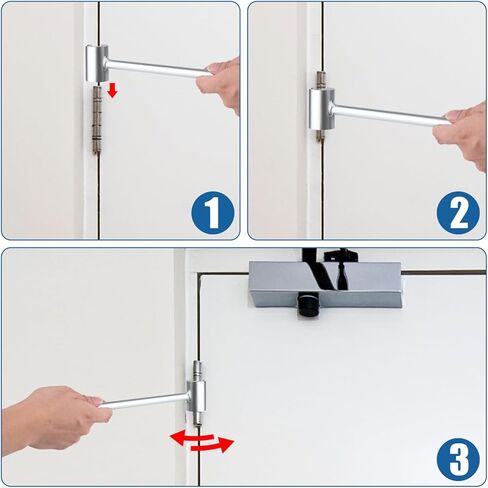 1

2

3