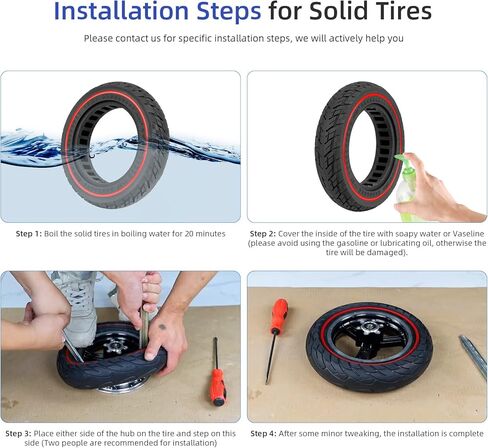 Installation Steps for Solid Tires

Please contact us for specific installation steps, we will actively help you

Step 1: Boil the solid tires in boiling water for 20 minutes

Step 2: Cover the inside of the tire with soapy water or Vaseline (please avoid using the gasoline or lubricating oil, otherwise the tire will be damaged).

Step 3: Place either side of the hub on the tire and step on this side (Two people are recommended for installation)

Step 4: After some minor tweaking, the installation is complete