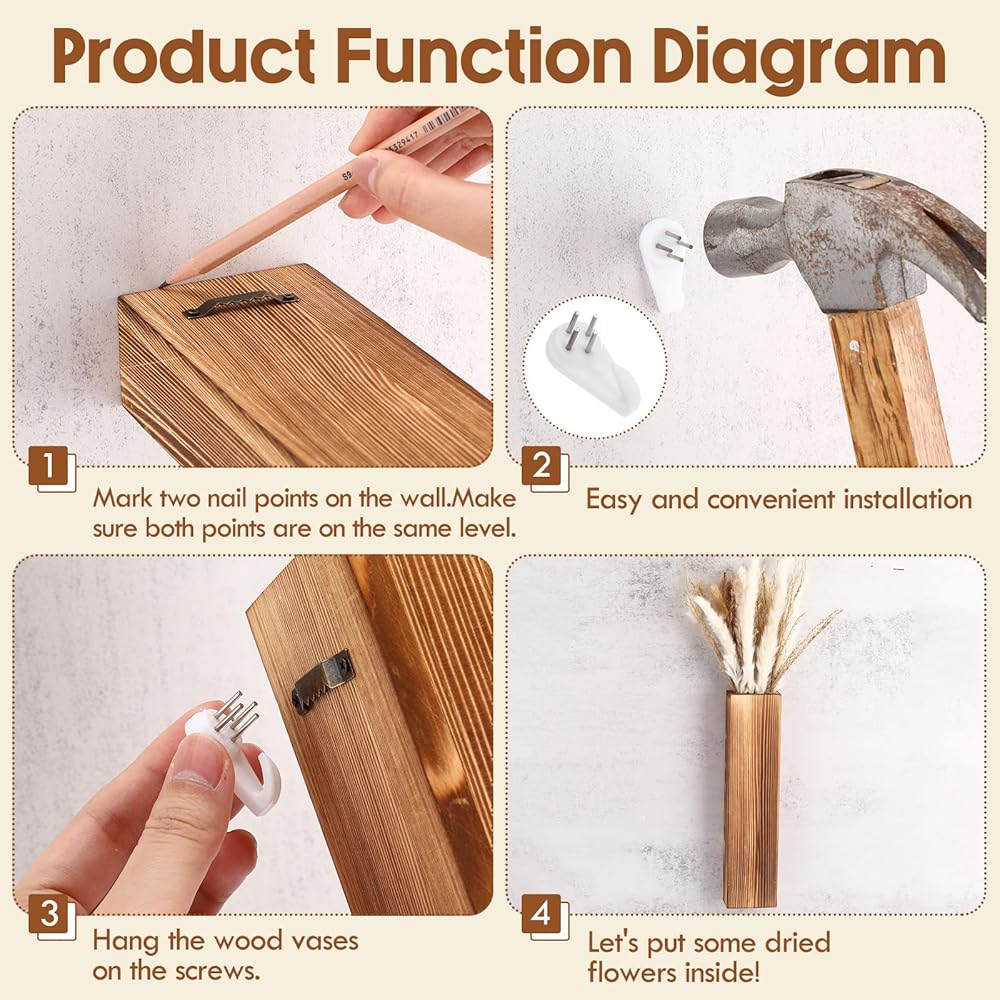 Product Function Diagram

1
Mark two nail points on the wall.Make sure both points are on the same level.

2
Easy and convenient installation

3
Hang the wood vases on the screws.

4
Let's put some dried flowers inside!