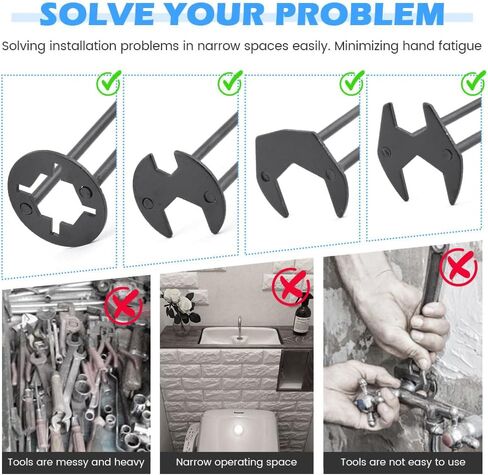 SOLVE YOUR PROBLEM

Solving installation problems in narrow spaces easily. Minimizing hand fatigue

Tools are messy and heavy

Narrow operating space

Tools are not easy to use