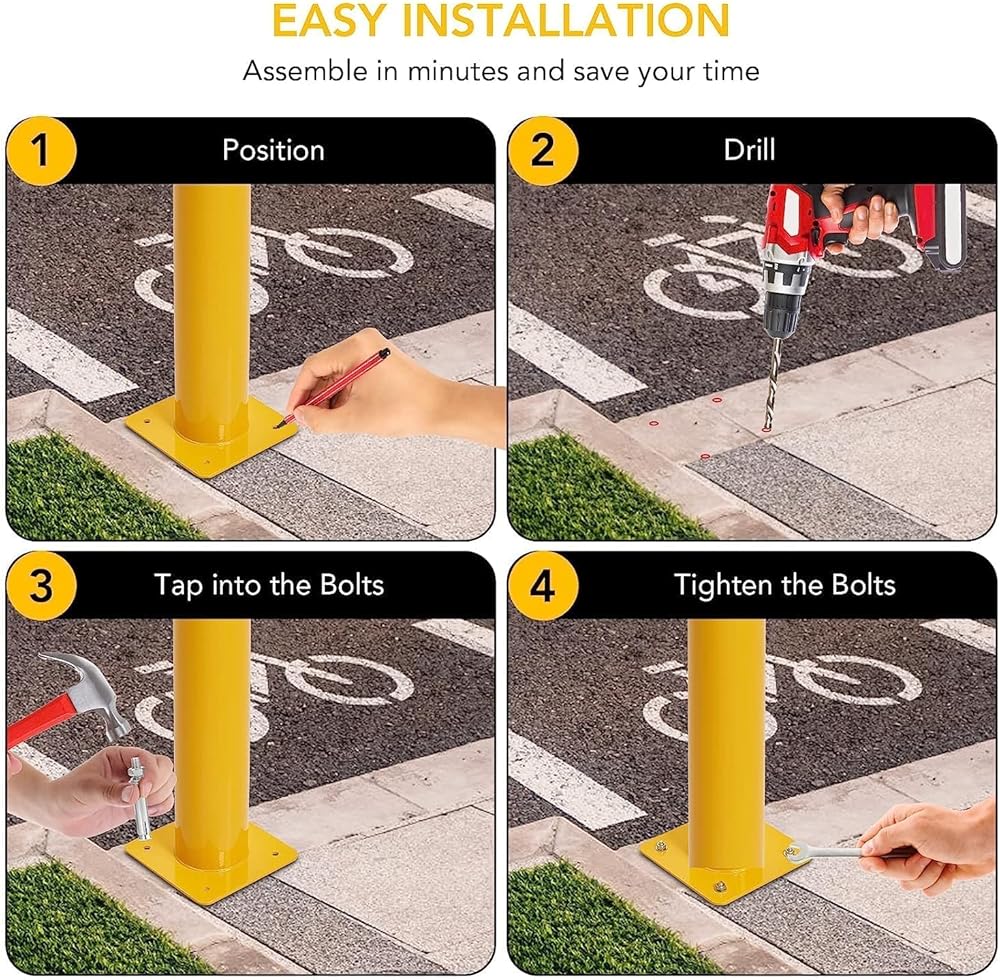 EASY INSTALLATION

Assemble in minutes and save your time

1 Position

2 Drill

3 Tap into the Bolts

4 Tighten the Bolts