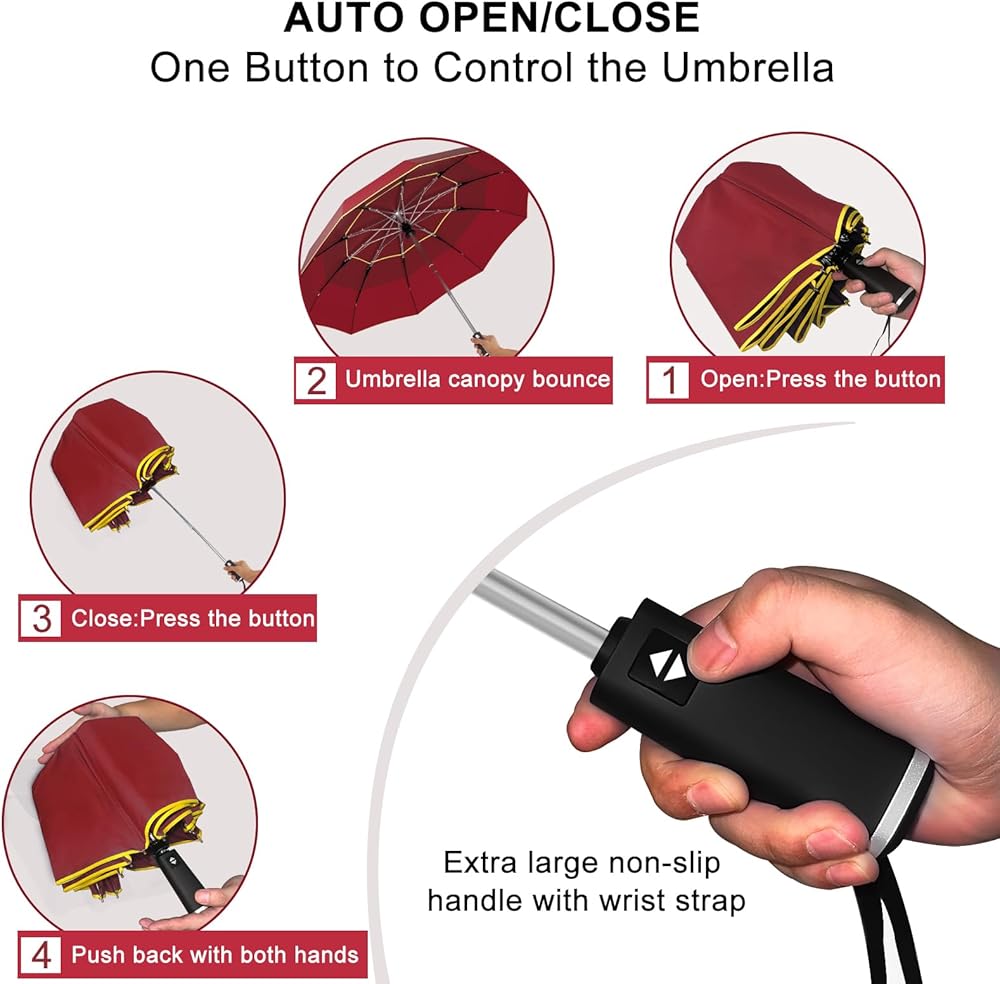 AUTO OPEN/CLOSE
One Button to Control the Umbrella

2 Umbrella canopy bounce

1 Open:Press the button

3 Close:Press the button

4 Push back with both hands

Extra large non-slip handle with wrist strap