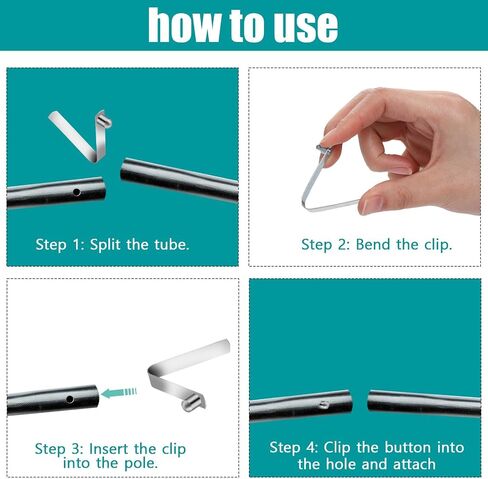 how to use

Step 1: Split the tube.

Step 2: Bend the clip.

Step 3: Insert the clip into the pole.

Step 4: Clip the button into the hole and attach