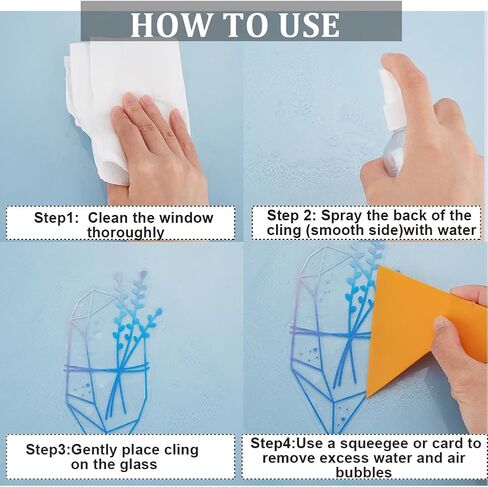 HOW TO USE

Step1: Clean the window thoroughly

Step 2: Spray the back of the cling (smooth side)with water

Step3:Gently place cling on the glass

Step4:Use a squeegee or card to remove excess water and air bubbles