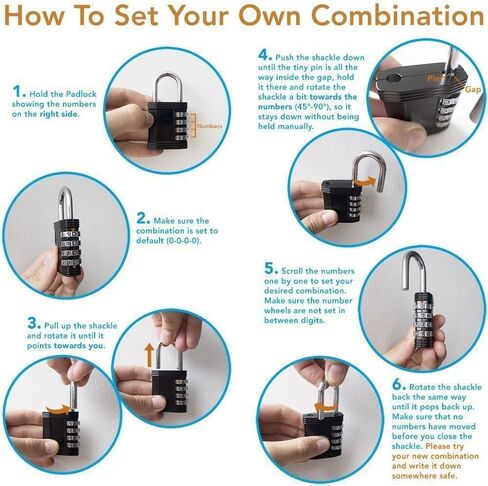 How To Set Your Own Combination

1. Hold the Padlock showing the numbers on the right side.

Numbers

2. Make sure the combination is set to default (0-0-0-0).

3. Pull up the shackle and rotate it until it points towards you.

4. Push the shackle down until the tiny pin is all the way inside the gap, hold it there and rotate the shackle a bit towards the numbers (45°-90°), so it stays down without being held manually.

Pin

Gap

5. Scroll the numbers one by one to set your desired combination. Make sure the number wheels are not set in between digits.

6. Rotate the shackle back the same way until it pops back up. Make sure that no numbers have moved before you close the shackle. Please try your new combination and write it down somewhere safe.