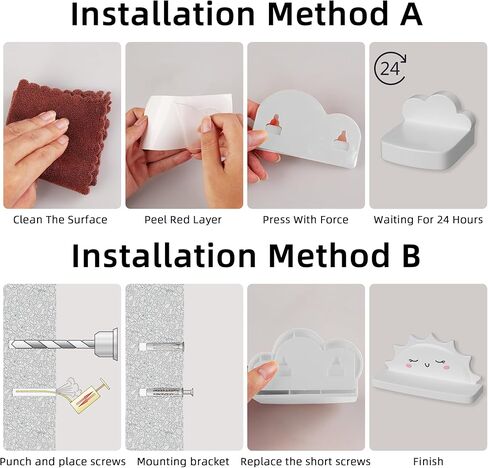 Installation Method A

24

Clean The Surface

Peel Red Layer

Press With Force

Waiting For 24 Hours

Installation Method B

Punch and place screws

Mounting bracket

Replace the short screws

Finish