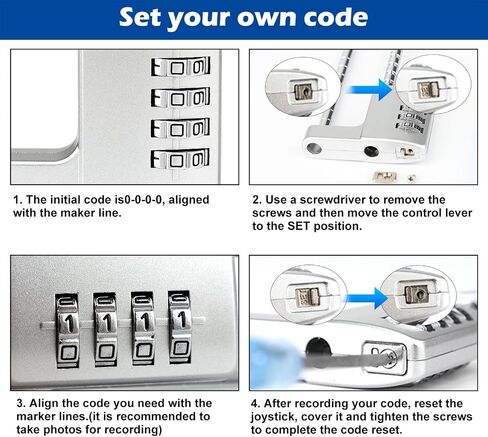 Set your own code

1. The initial code is0-0-0-0, aligned with the maker line.

2. Use a screwdriver to remove the screws and then move the control lever to the SET position.

3. Align the code you need with the marker lines.(it is recommended to take photos for recording)

4. After recording your code, reset the joystick, cover it and tighten the screws to complete the code reset.