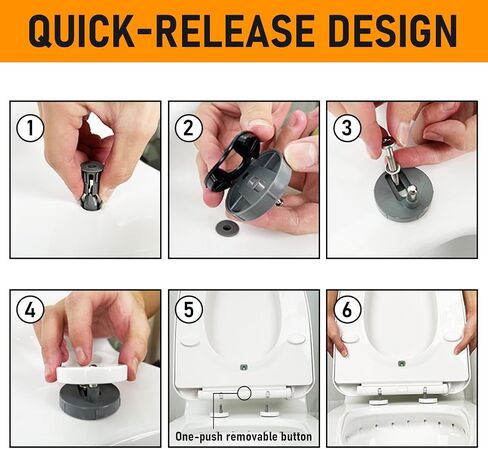 QUICK-RELEASE DESIGN

1

2

3

4

5

One-push removable button

6