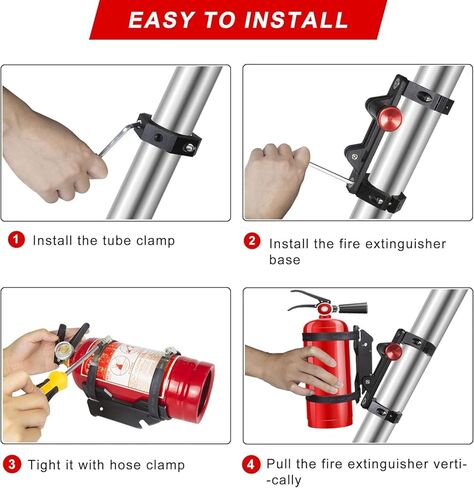 EASY TO INSTALL

1 Install the tube clamp

2 Install the fire extinguisher base

3 Tight it with hose clamp

4 Pull the fire extinguisher verti--cally