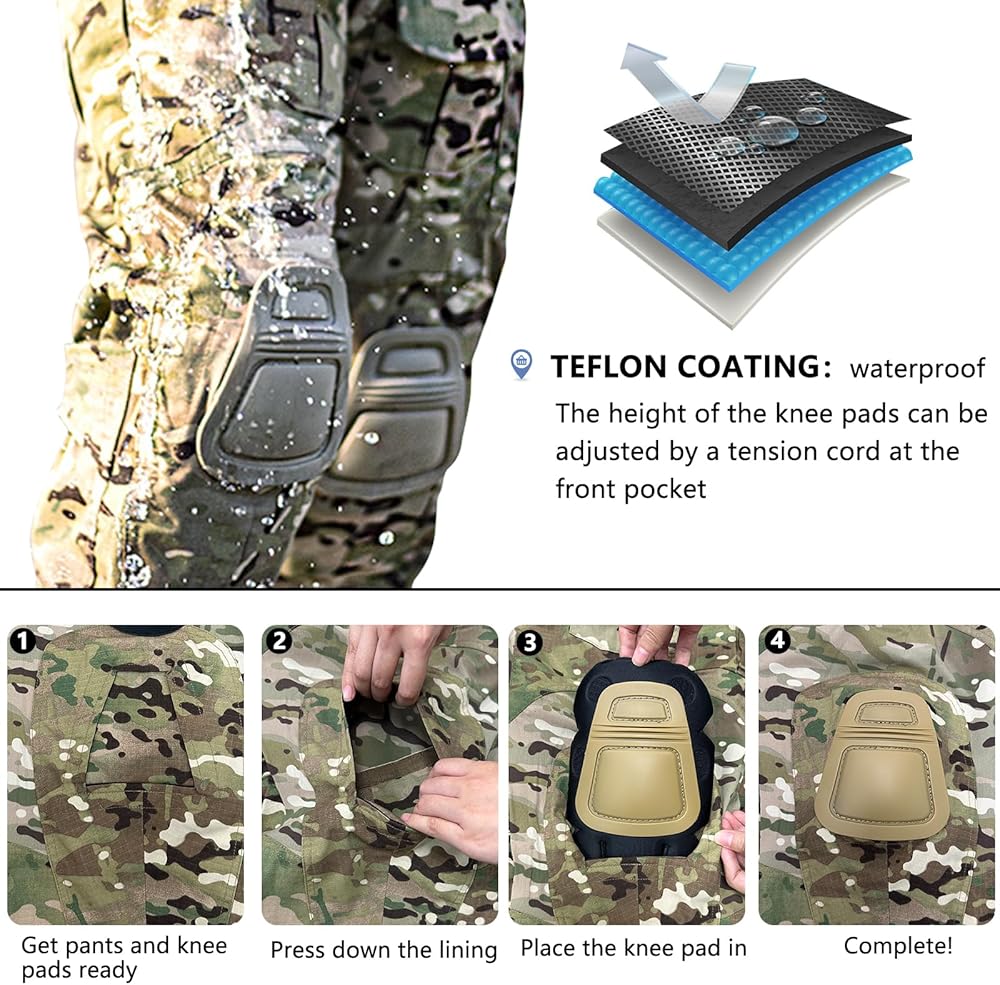 TEFLON COATING: waterproof

The height of the knee pads can be adjusted by a tension cord at the front pocket

1
Get pants and knee pads ready

2
Press down the lining

3
Place the knee pad in

4
Complete!