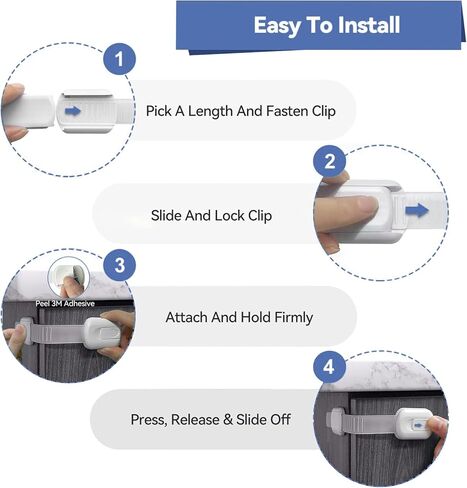 Easy To Install

1

Pick A Length And Fasten Clip

2

Slide And Lock Clip

3

Peel 3M Adhesive

Attach And Hold Firmly

4

Press, Release & Slide Off