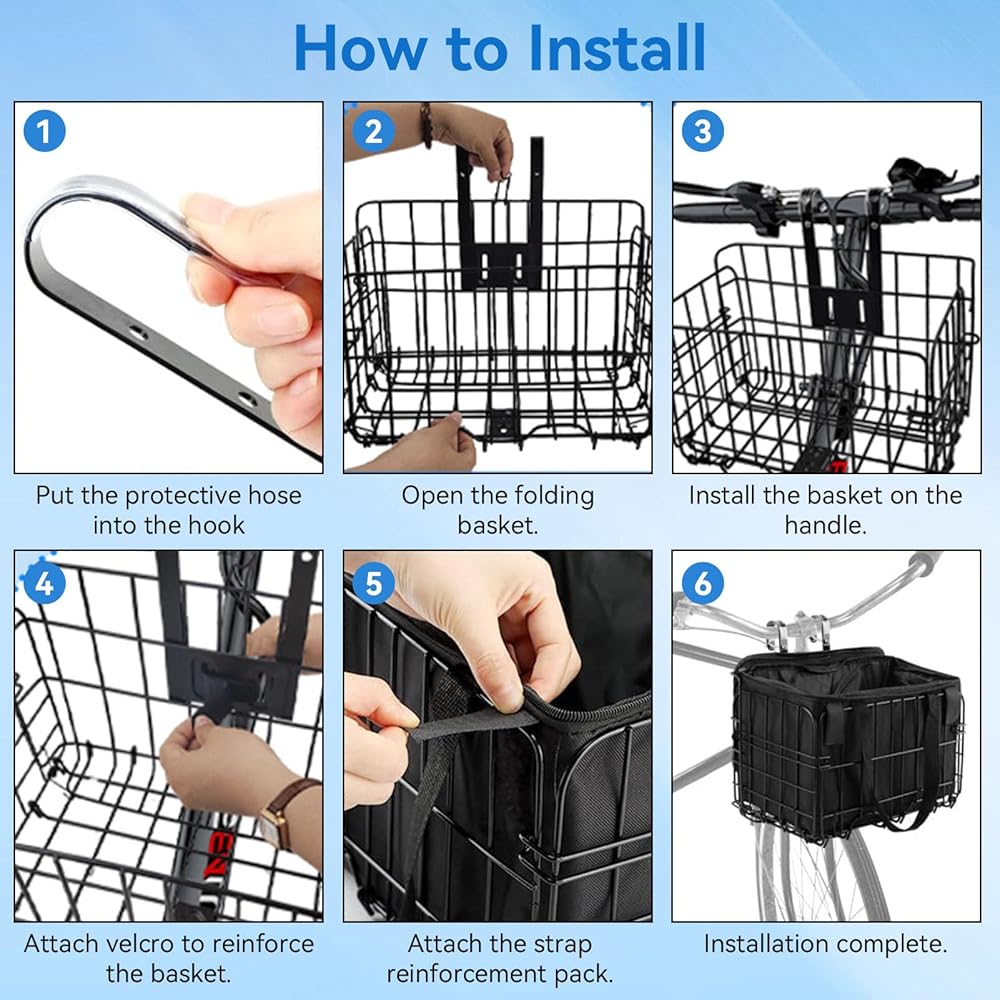 How to Install

1

Put the protective hose into the hook

2

Open the folding basket.

3

Install the basket on the handle.

4

Attach velcro to reinforce the basket.

5

Attach the strap reinforcement pack.

6

Installation complete.