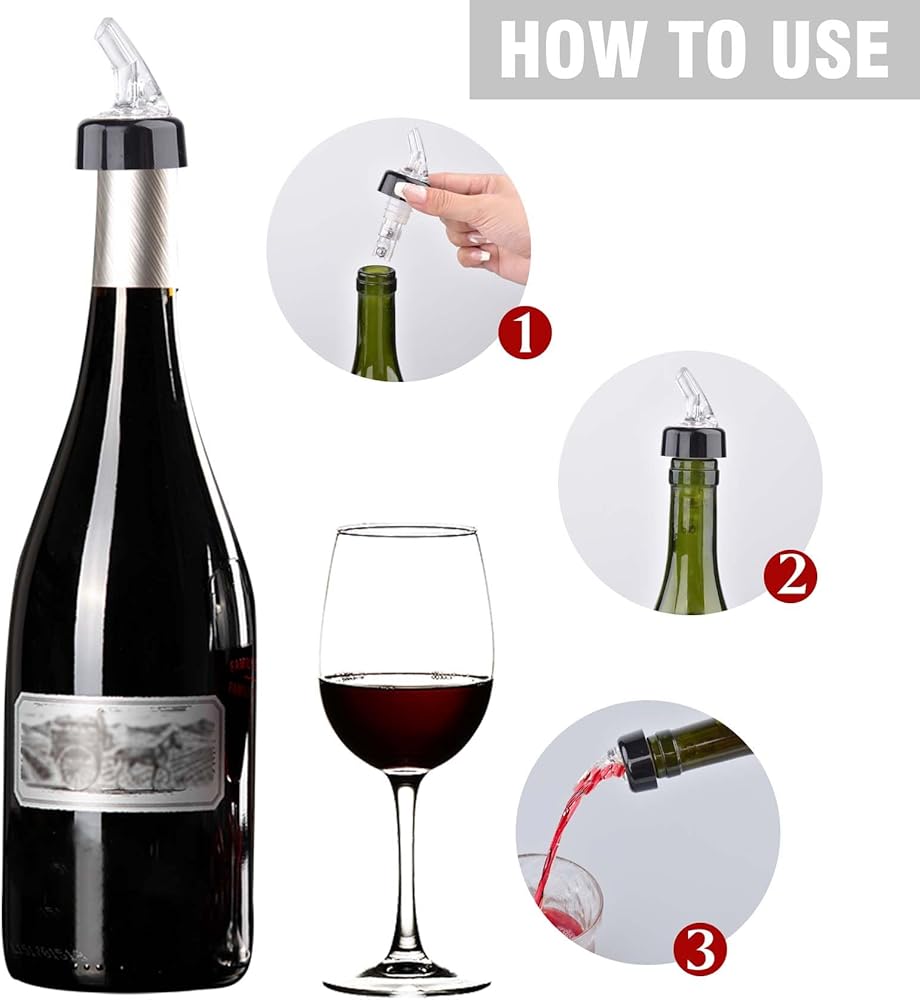 HOW TO USE

1

2

3