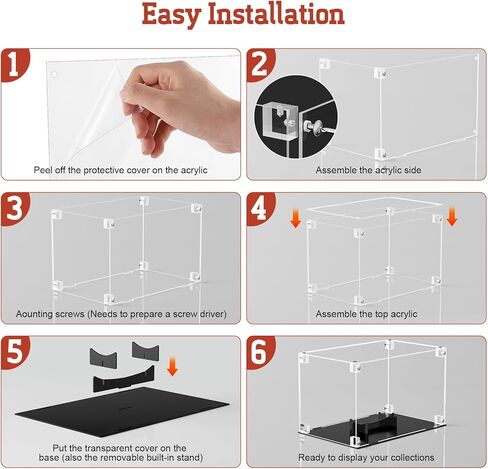 Easy Installation

1
Peel off the protective cover on the acrylic

2
Assemble the acrylic side

3
Aounting screws (Needs to prepare a screw driver)

4
Assemble the top acrylic

5
Put the transparent cover on the base (also the removable built-in stand)

6
Ready to display your collections