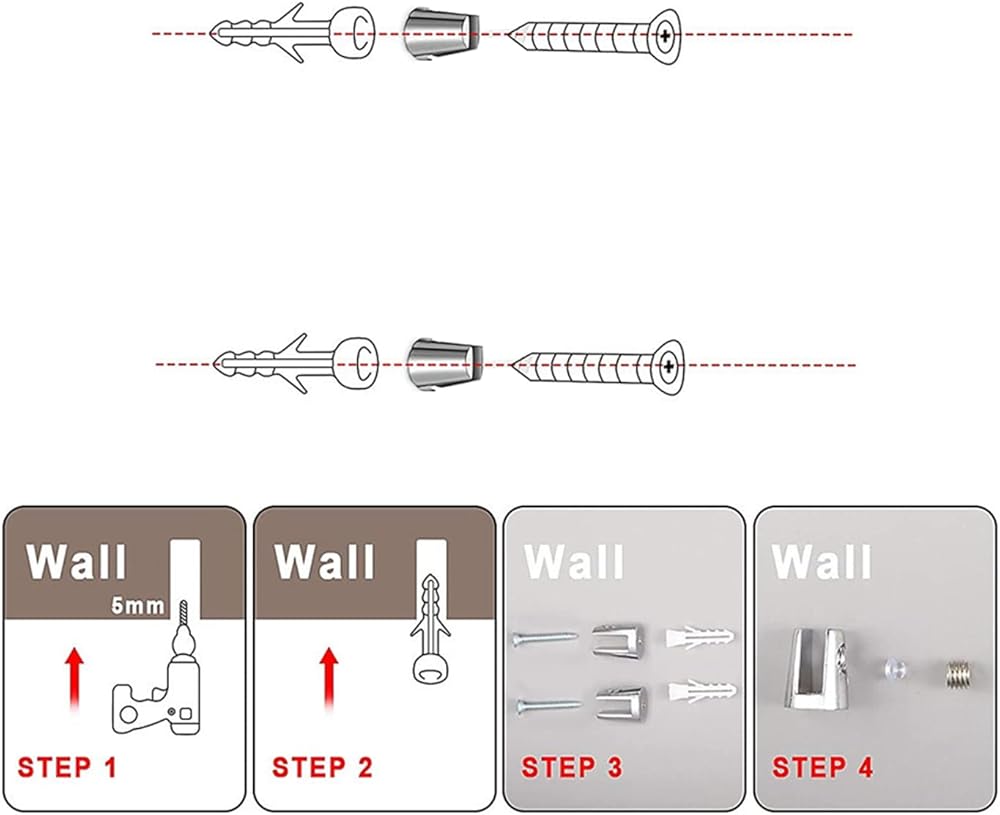 Wall

5mm

STEP 1

Wall

STEP 2

Wall

STEP 3

Wall

STEP 4