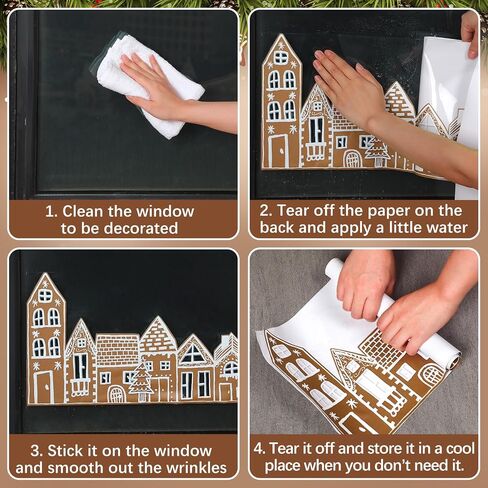 1. Clean the window to be decorated

2. Tear off the paper on the back and apply a little water

3. Stick it on the window and smooth out the wrinkles

4. Tear it off and store it in a cool place when you don't need it.