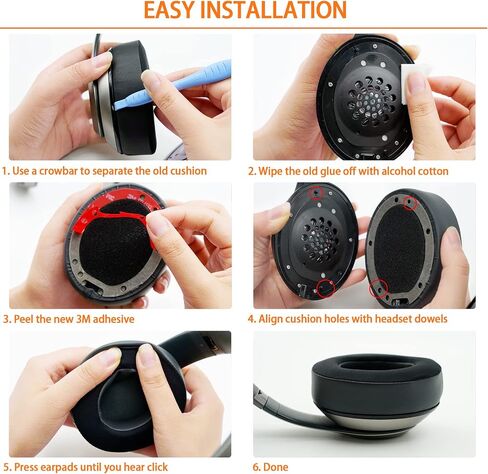 EASY INSTALLATION

1. Use a crowbar to separate the old cushion

2. Wipe the old glue off with alcohol cotton

3. Peel the new 3M adhesive

4. Align cushion holes with headset dowels

5. Press earpads until you hear click

6. Done