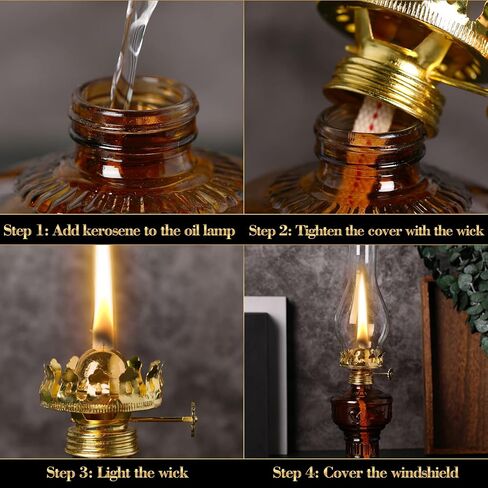 Step 1: Add kerosene to the oil lamp

Step 2: Tighten the cover with the wick

Step 3: Light the wick

Step 4: Cover the windshield