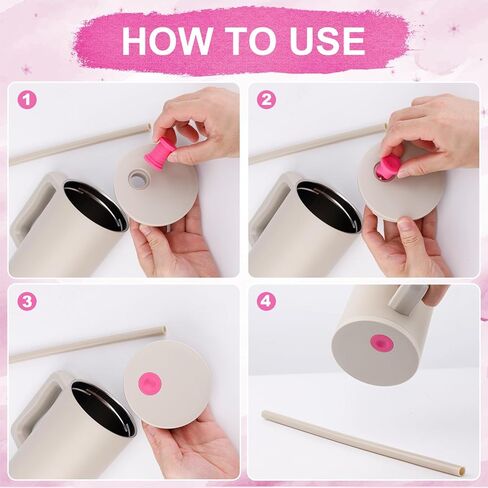 HOW TO USE

1

2

3

4