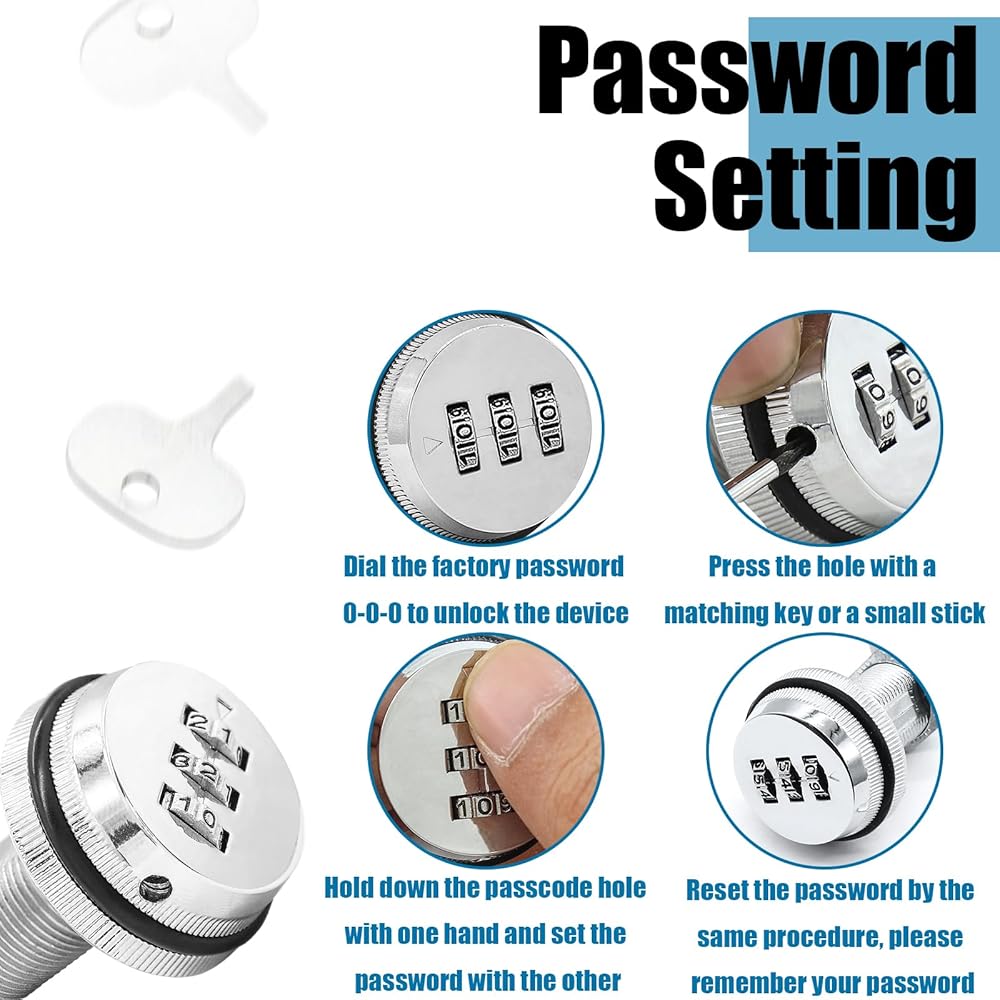 Password Setting

Dial the factory password 0-0-0 to unlock the device

Press the hole with a matching key or a small stick

Hold down the passcode hole with one hand and set the password with the other

Reset the password by the same procedure, please remember your password