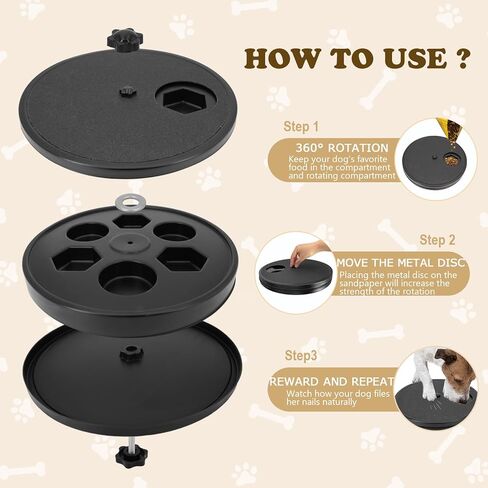 HOW TO USE ?

Step 1

360° ROTATION
Keep your dog's favorite food in the compartment and rotating compartment

Step 2

MOVE THE METAL DISC
Placing the metal disc on the sandpaper will increase the strength of the rotation

Step3

REWARD AND REPEAT
Watch how your dog files her nails naturally