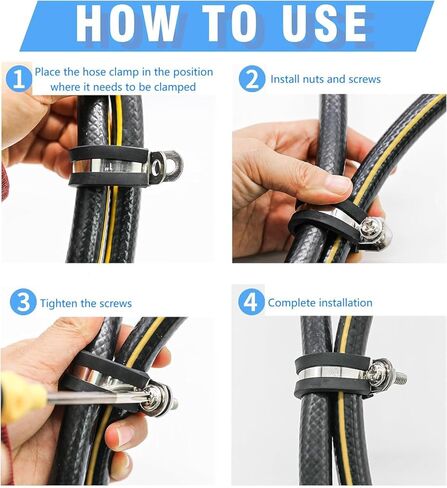 HOW TO USE

1 Place the hose clamp in the position where it needs to be clamped

2 Install nuts and screws

3 Tighten the screws

4 Complete installation