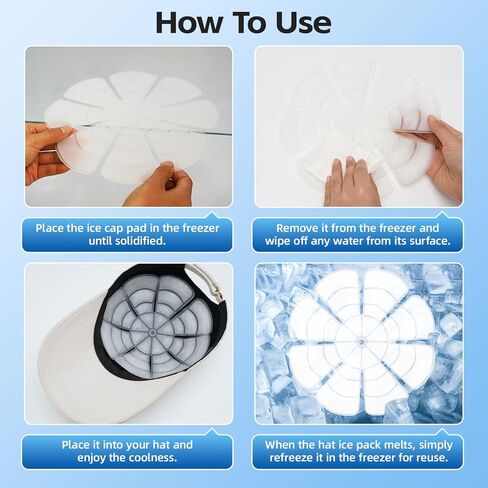 How To Use

Place the ice cap pad in the freezer until solidified.

Remove it from the freezer and wipe off any water from its surface.

Place it into your hat and enjoy the coolness.

When the hat ice pack melts, simply refreeze it in the freezer for reuse.