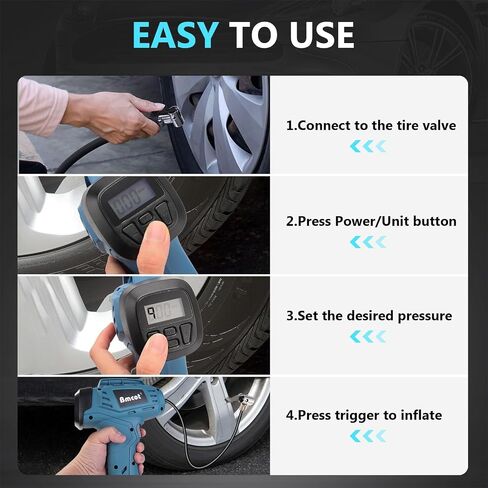 EASY TO USE

1.Connect to the tire valve

2.Press Power/Unit button

3.Set the desired pressure

Bmcot

4.Press trigger to inflate