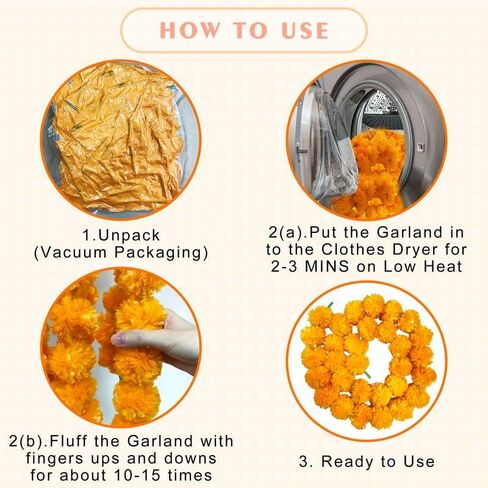 HOW TO USE

1.Unpack (Vacuum Packaging)

2(a).Put the Garland in to the Clothes Dryer for 2-3 MINS on Low Heat

2(b).Fluff the Garland with fingers ups and downs for about 10-15 times

3. Ready to Use