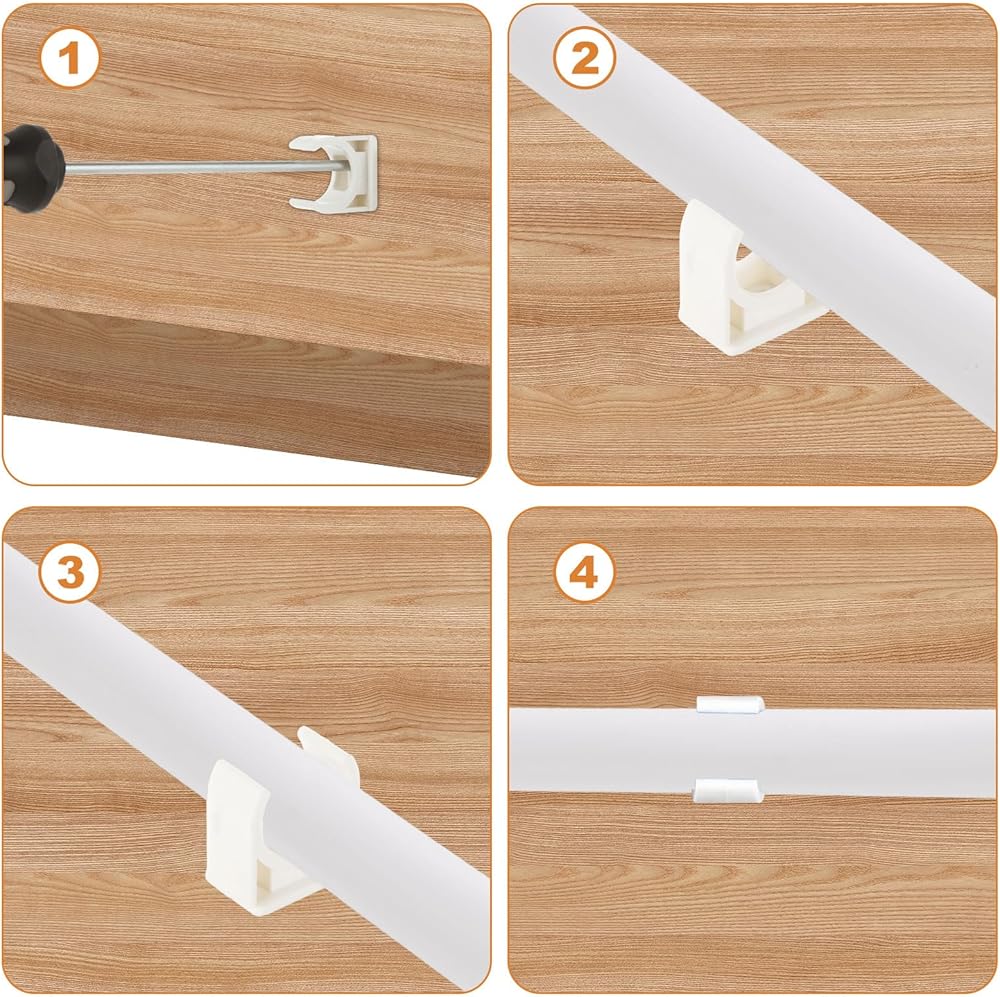 1

2

3

4