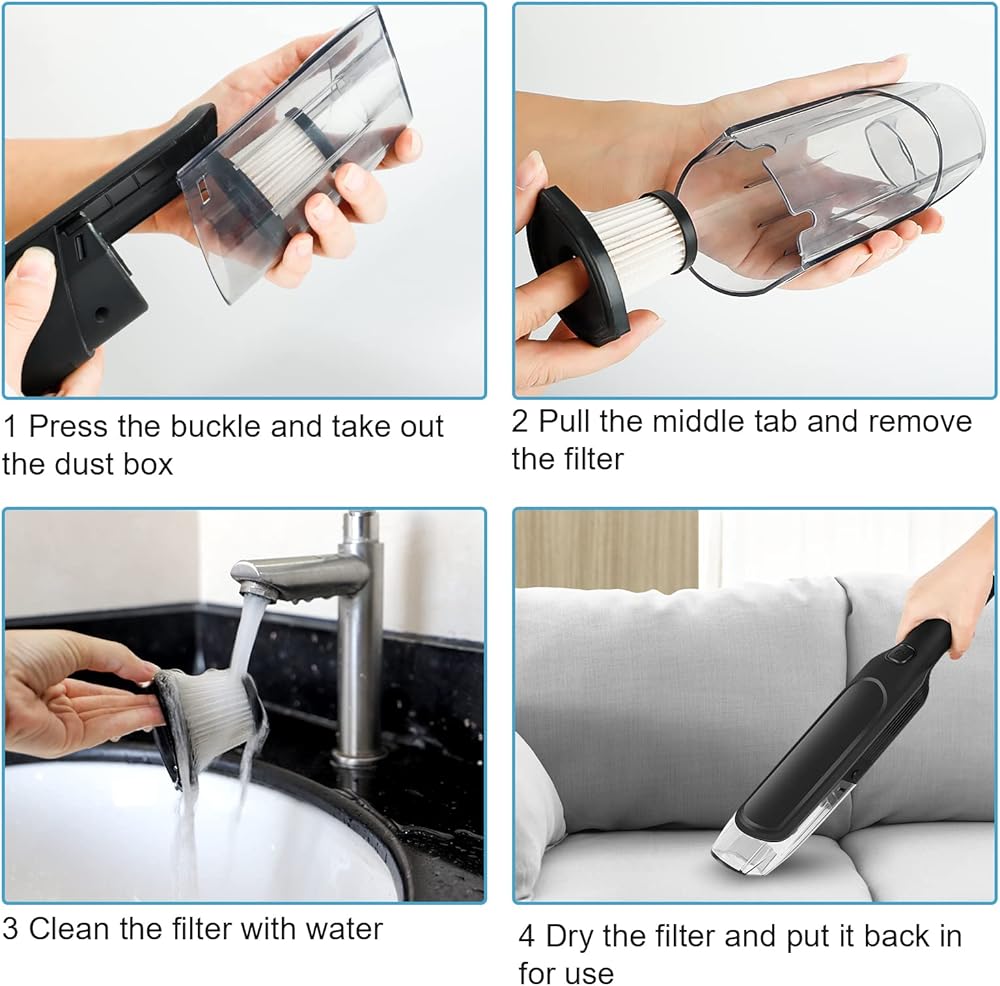 1 Press the buckle and take out the dust box

2 Pull the middle tab and remove the filter

3 Clean the filter with water

4 Dry the filter and put it back in for use