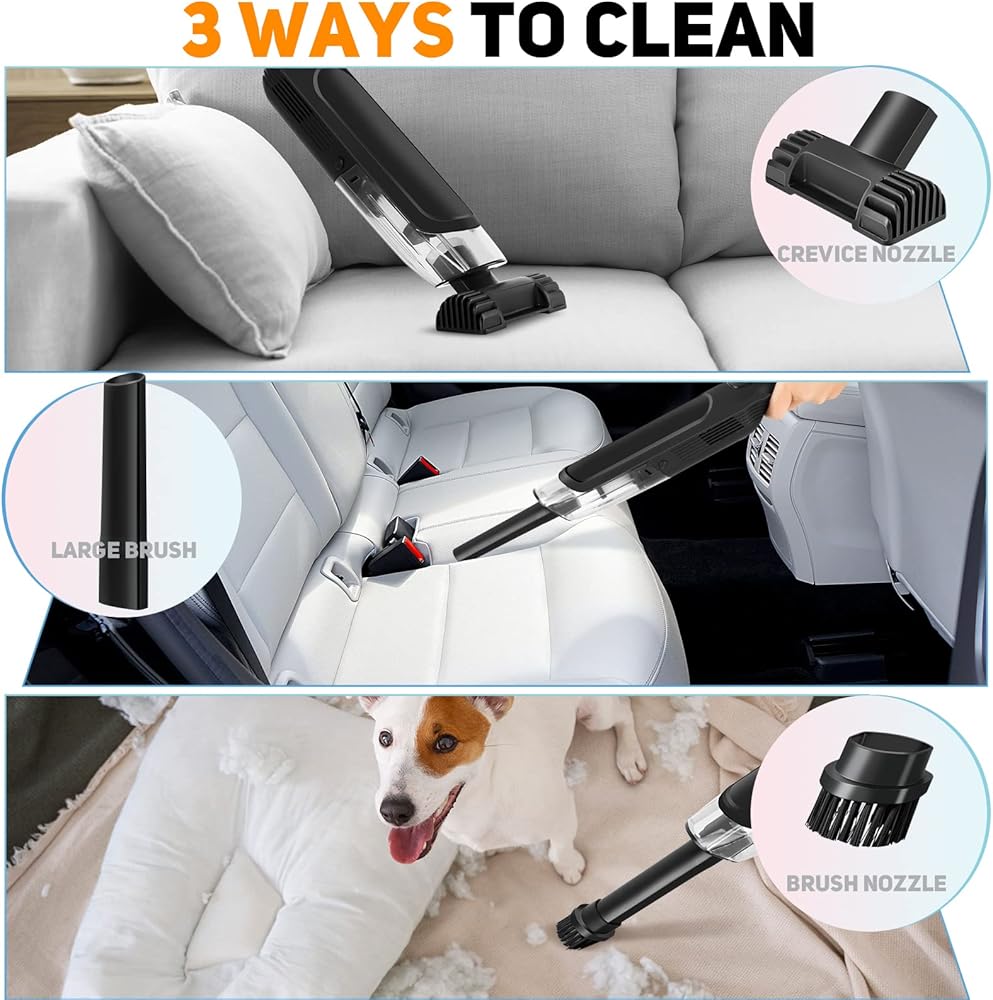 3 WAYS TO CLEAN

CREVICE NOZZLE

LARGE BRUSH

BRUSH NOZZLE