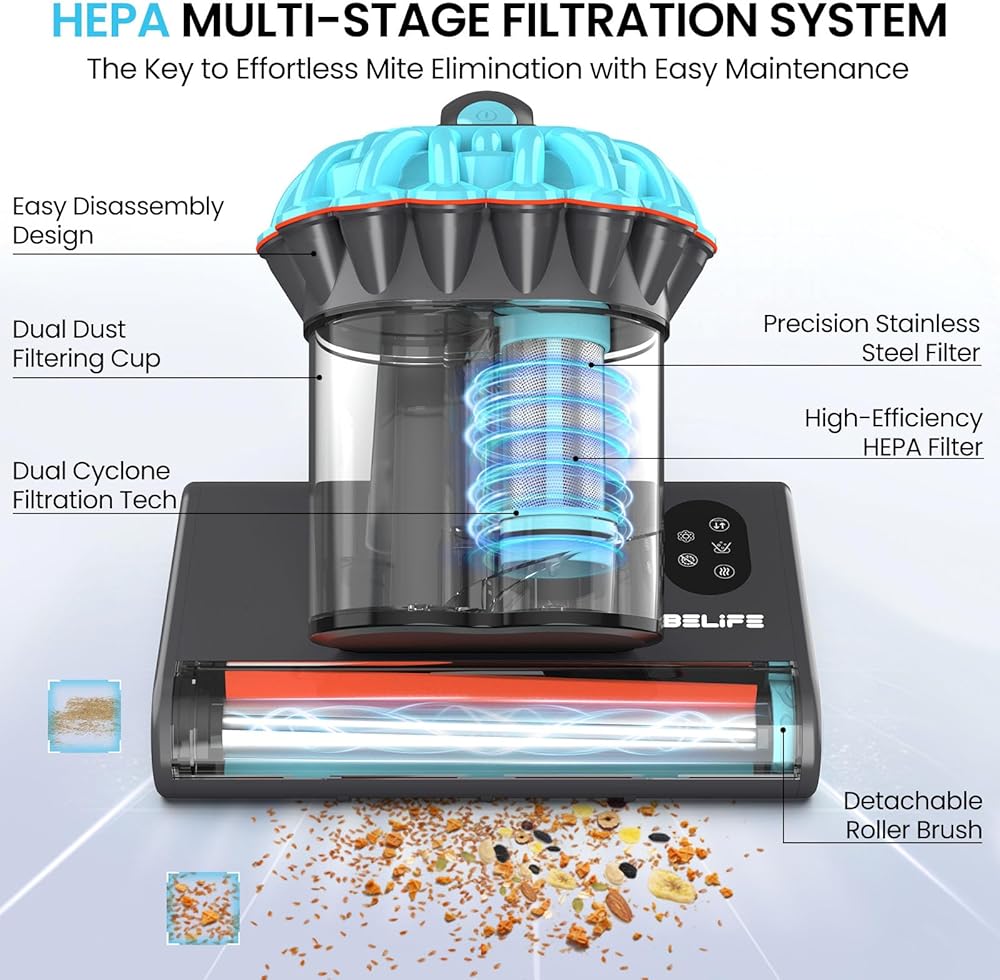 HEPA MULTI-STAGE FILTRATION SYSTEM
The Key to Effortless Mite Elimination with Easy Maintenance

Easy Disassembly Design

Dual Dust Filtering Cup

Dual Cyclone Filtration Tech

Precision Stainless Steel Filter

High-Efficiency HEPA Filter

BELIFE

Detachable Roller Brush