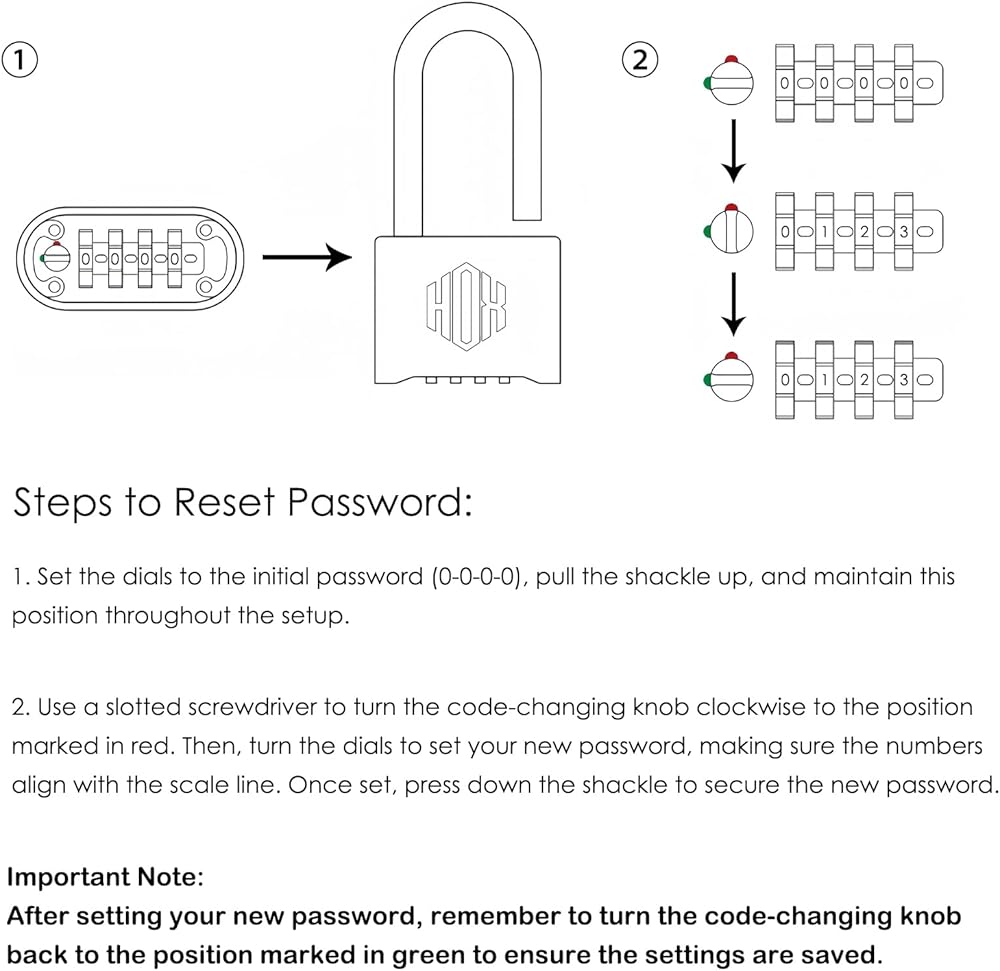 ①

0 0 0 0

HOX

②

0 0 0 0

0 1 2 3

0 1 2 3

Steps to Reset Password:

1. Set the dials to the initial password (0-0-0-0), pull the shackle up, and maintain this position throughout the setup.

2. Use a slotted screwdriver to turn the code-changing knob clockwise to the position marked in red. Then, turn the dials to set your new password, making sure the numbers align with the scale line. Once set, press down the shackle to secure the new password.

Important Note:
After setting your new password, remember to turn the code-changing knob back to the position marked in green to ensure the settings are saved.