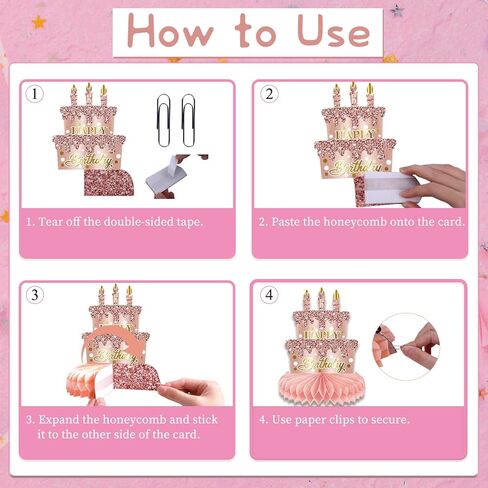 How to Use

1

HAPPY
Birthday

1. Tear off the double-sided tape.

2

HAPPY
Birthday

2. Paste the honeycomb onto the card.

3

Birthday

3. Expand the honeycomb and stick it to the other side of the card.

4

HAPPY
Birthday

4. Use paper clips to secure.