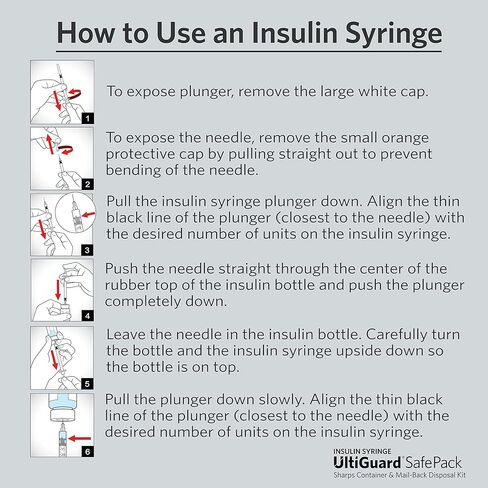 How to Use an Insulin Syringe

1
To expose plunger, remove the large white cap.

2
To expose the needle, remove the small orange protective cap by pulling straight out to prevent bending of the needle.

3
Pull the insulin syringe plunger down. Align the thin black line of the plunger (closest to the needle) with the desired number of units on the insulin syringe.

4
Push the needle straight through the center of the rubber top of the insulin bottle and push the plunger completely down.

5
Leave the needle in the insulin bottle. Carefully turn the bottle and the insulin syringe upside down so the bottle is on top.

6
Pull the plunger down slowly. Align the thin black line of the plunger (closest to the needle) with the desired number of units on the insulin syringe.

INSULIN SYRINGE
UltiGuard SafePack
Sharps Container & Mail-Back Disposal Kit