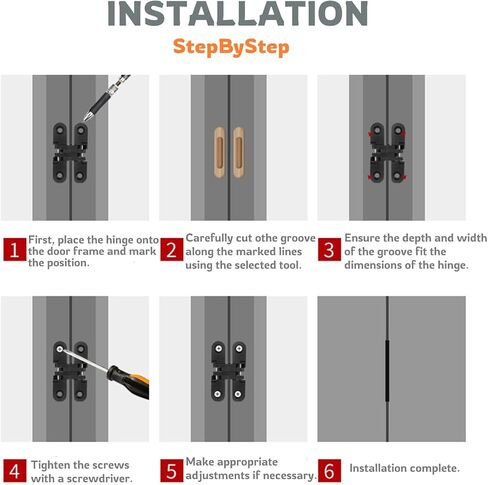 INSTALLATION

StepByStep

1 First, place the hinge onto the door frame and mark the position.

2 Carefully cut othe groove along the marked lines using the selected tool.

3 Ensure the depth and width of the groove fit the dimensions of the hinge.

4 Tighten the screws with a screwdriver.

5 Make appropriate adjustments if necessary.

6 Installation complete.