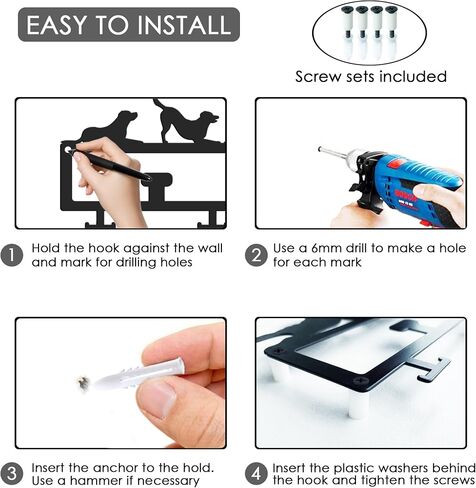 EASY TO INSTALL

Screw sets included

1 Hold the hook against the wall and mark for drilling holes

2 Use a 6mm drill to make a hole for each mark

3 Insert the anchor to the hold. Use a hammer if necessary

4 Insert the plastic washers behind the hook and tighten the screws